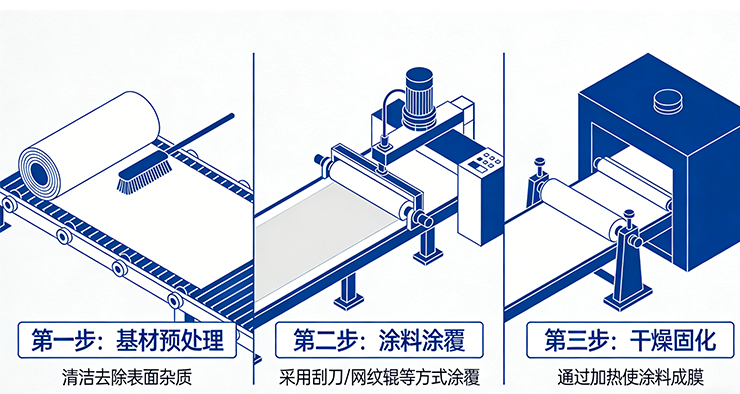 第一步：基材预处理

清洁去除表面杂质

第二步：涂料涂覆

采用刮刀/网纹辊等方式涂覆

第三步：干燥固化

通过加热使涂料成膜